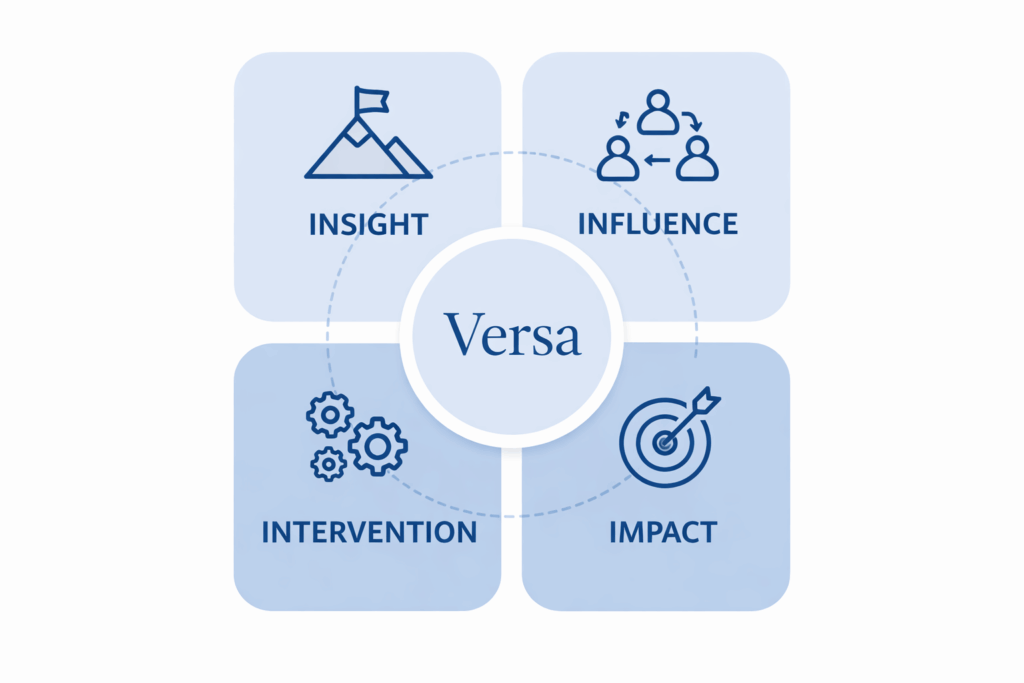 INSIGHT

INFLUENCE

Versa

INTERVENTION

IMPACT